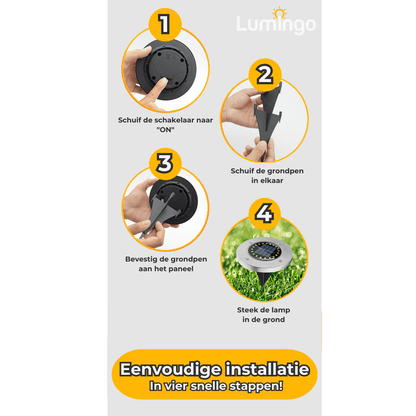 Lumingo

1

Schuif de schakelaar naar "ON"

2

Schuif de grondpen in elkaar

3

Bevestig de grondpen aan het paneel

4

Steek de lamp in de grond

Eenvoudige installatie
In vier snelle stappen!