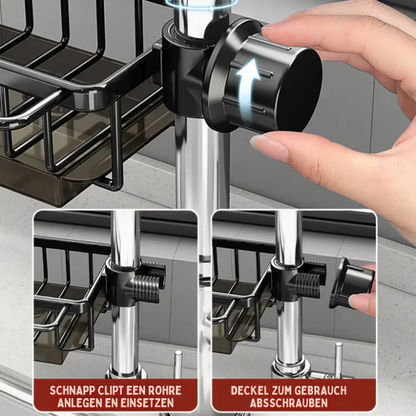 SCHNAPP CLIPT EEN ROHRE ANLEGEN EN EINSETZEN

DECKEL ZUM GEBRAUCH ABSSCHRAUBEN