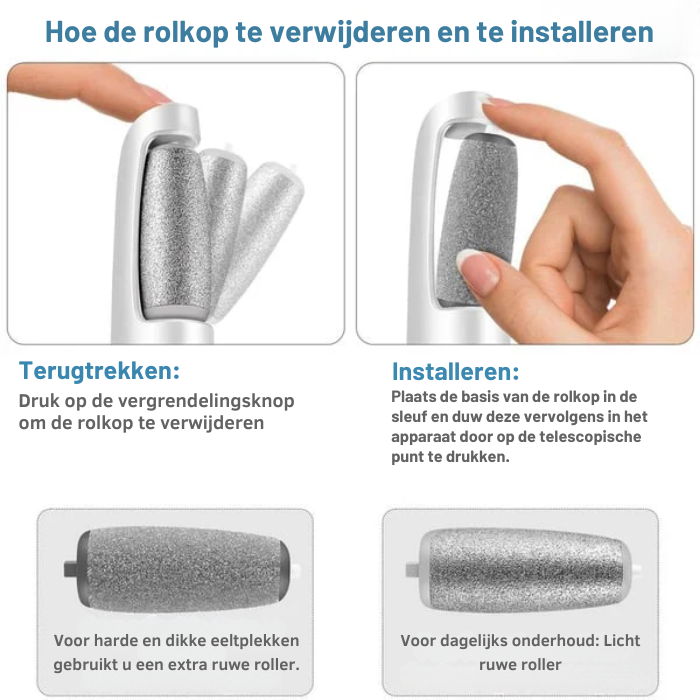 Hoe de rolkop te verwijderen en te installeren

Terugtrekken:
Druk op de vergrendelingsknop om de rolkop te verwijderen

Installeren:
Plaats de basis van de rolkop in de sleuf en duw deze vervolgens in het apparaat door op de telescopische punt te drukken.

Voor harde en dikke eeltplekken gebruikt u een extra ruwe roller.

Voor dagelijks onderhoud: Licht ruwe roller