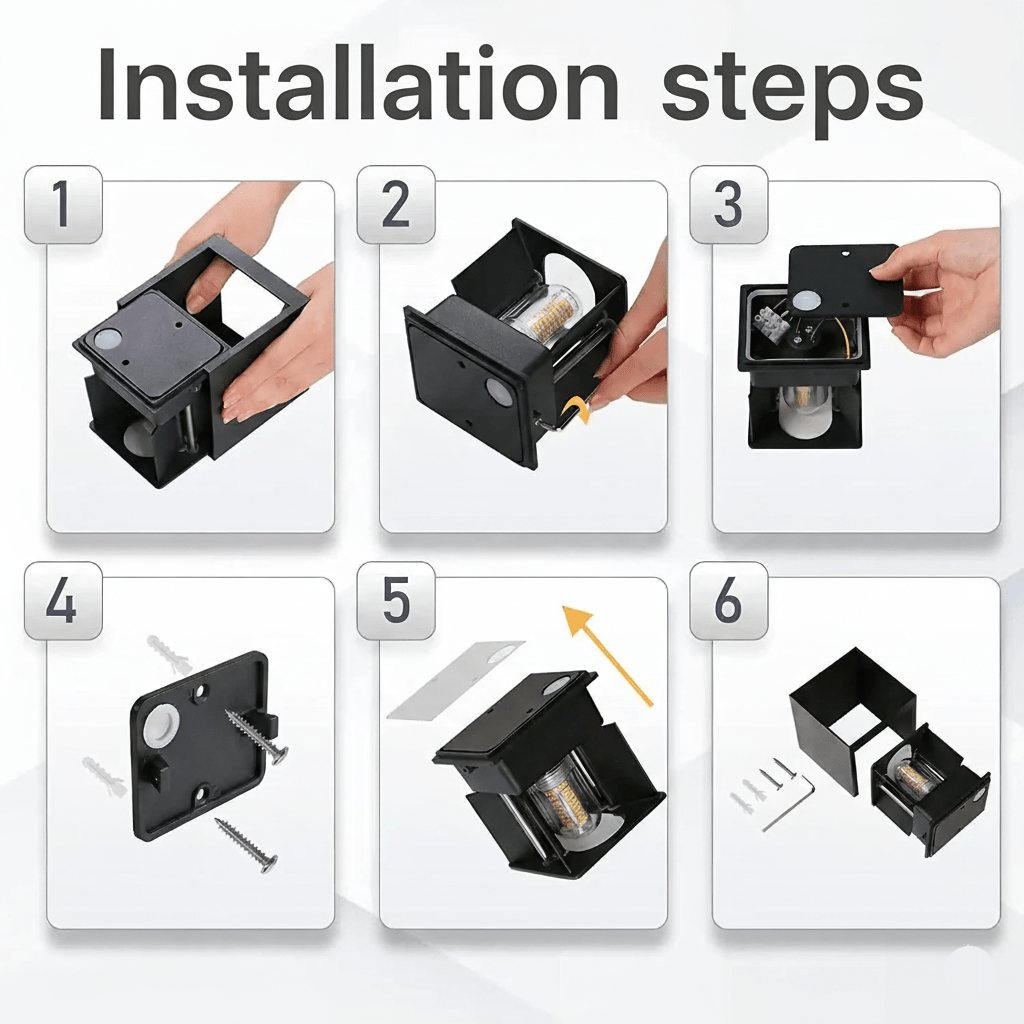 Installation steps

1

2

3

4

5

6