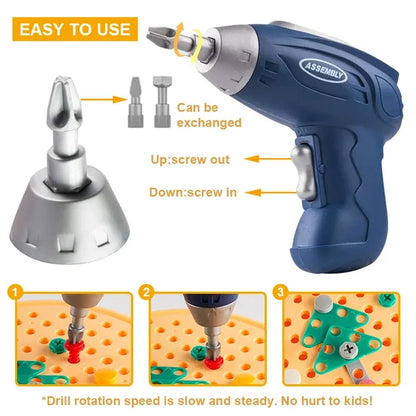 EASY TO USE

ASSEMBLY

Can be exchanged

Up:screw out

Down:screw in

1

2

3

*Drill rotation speed is slow and steady. No hurt to kids!