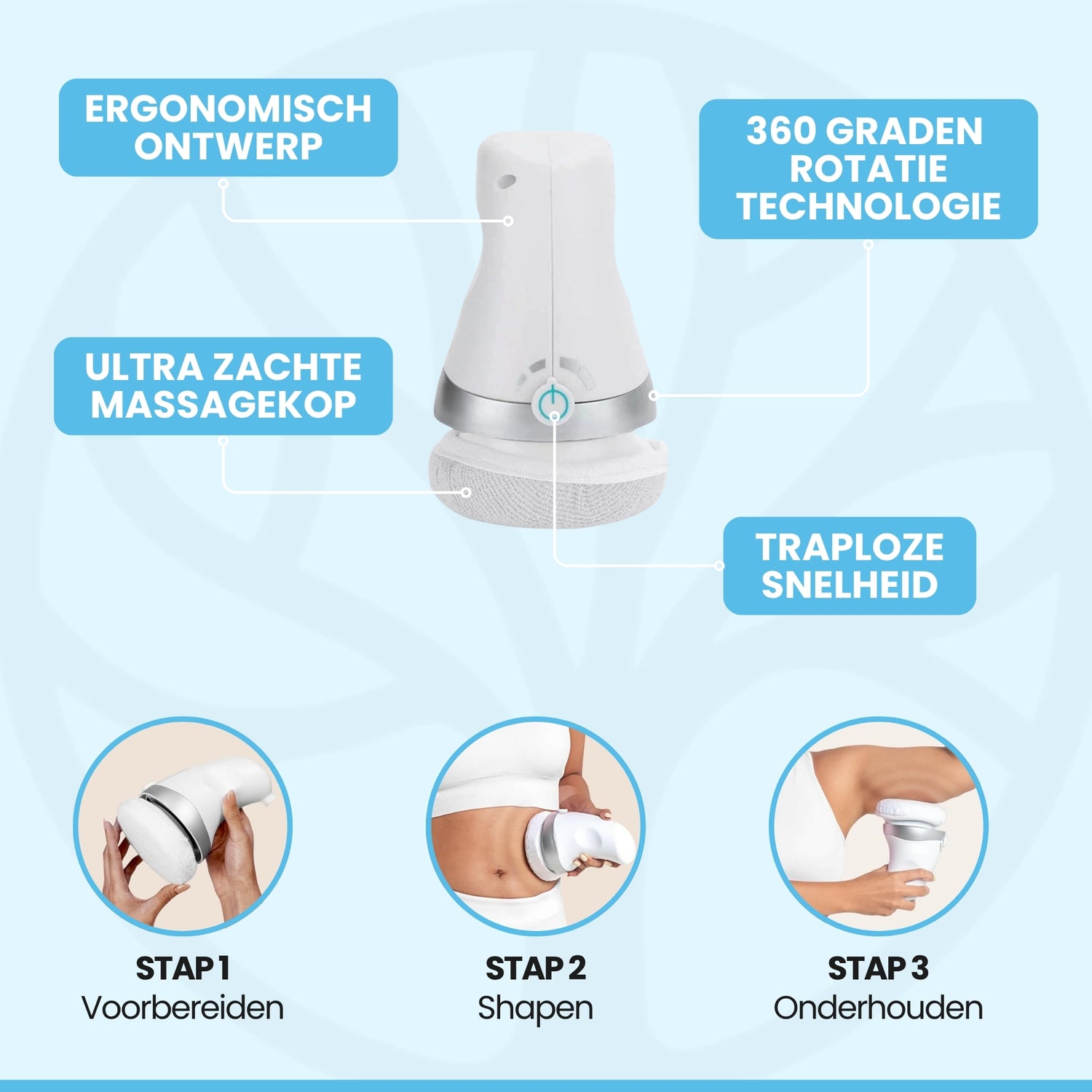 ERGONOMISCH ONTWERP

360 GRADEN ROTATIE TECHNOLOGIE

ULTRA ZACHTE MASSAGEKOP

TRAPLOZE SNELHEID

STAP 1
Voorbereiden

STAP 2
Shapen

STAP 3
Onderhouden